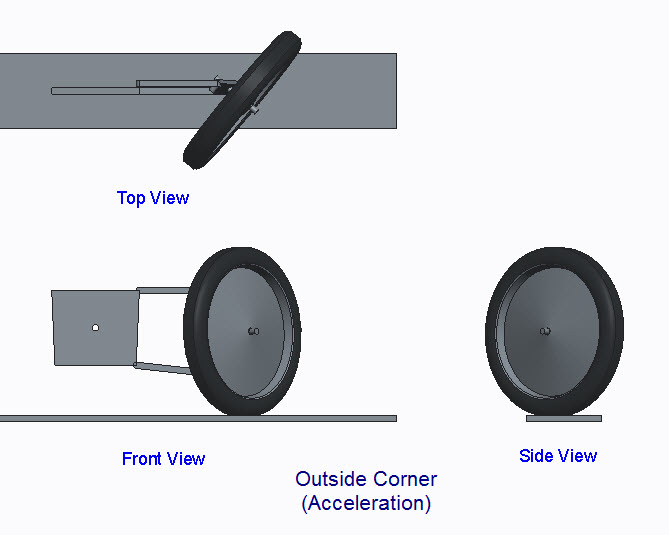 Top View

Front View

Side View

Outside Corner
(Acceleration)